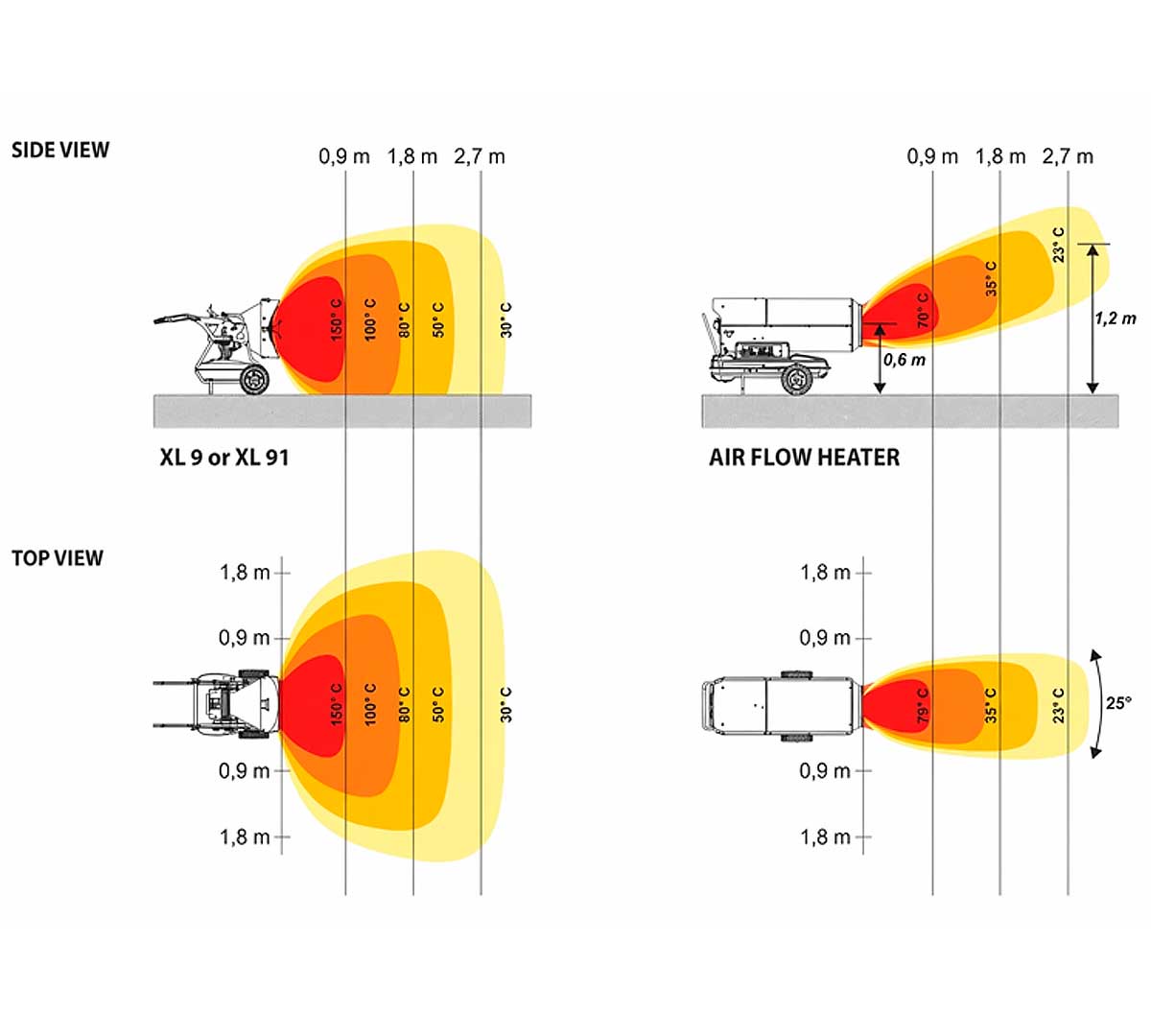 SIDE VIEW

0,9 m 1,8 m 2,7 m

150° C 100° C 80° C 50° C 30° C

XL 9 or XL 91

0,9 m 1,8 m 2,7 m

70° C 35° C 23° C

0,6 m

1,2 m

AIR FLOW HEATER

TOP VIEW

1,8 m
0,9 m
0,9 m
1,8 m

150° C 100° C 80° C 50° C 30° C

1,8 m
0,9 m
0,9 m
1,8 m

79° C 35° C 23° C

25°