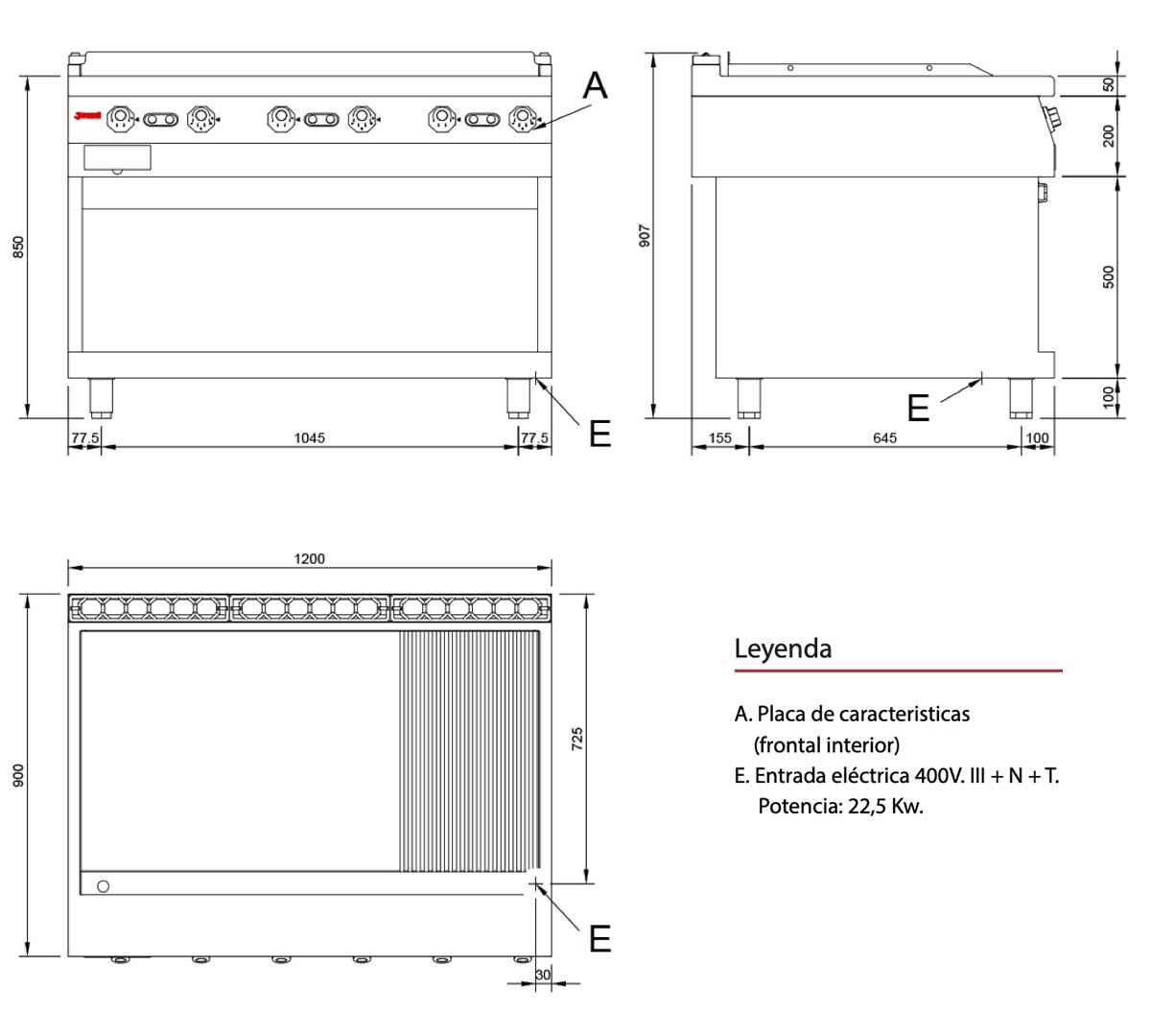 A

850

77.5 1045 77.5

E

907

50

200

500

100

E

155 645 100

1200

900

725

E

30

Leyenda

A. Placa de caracteristicas (frontal interior)
E. Entrada eléctrica 400V. III + N + T. Potencia: 22,5 Kw.