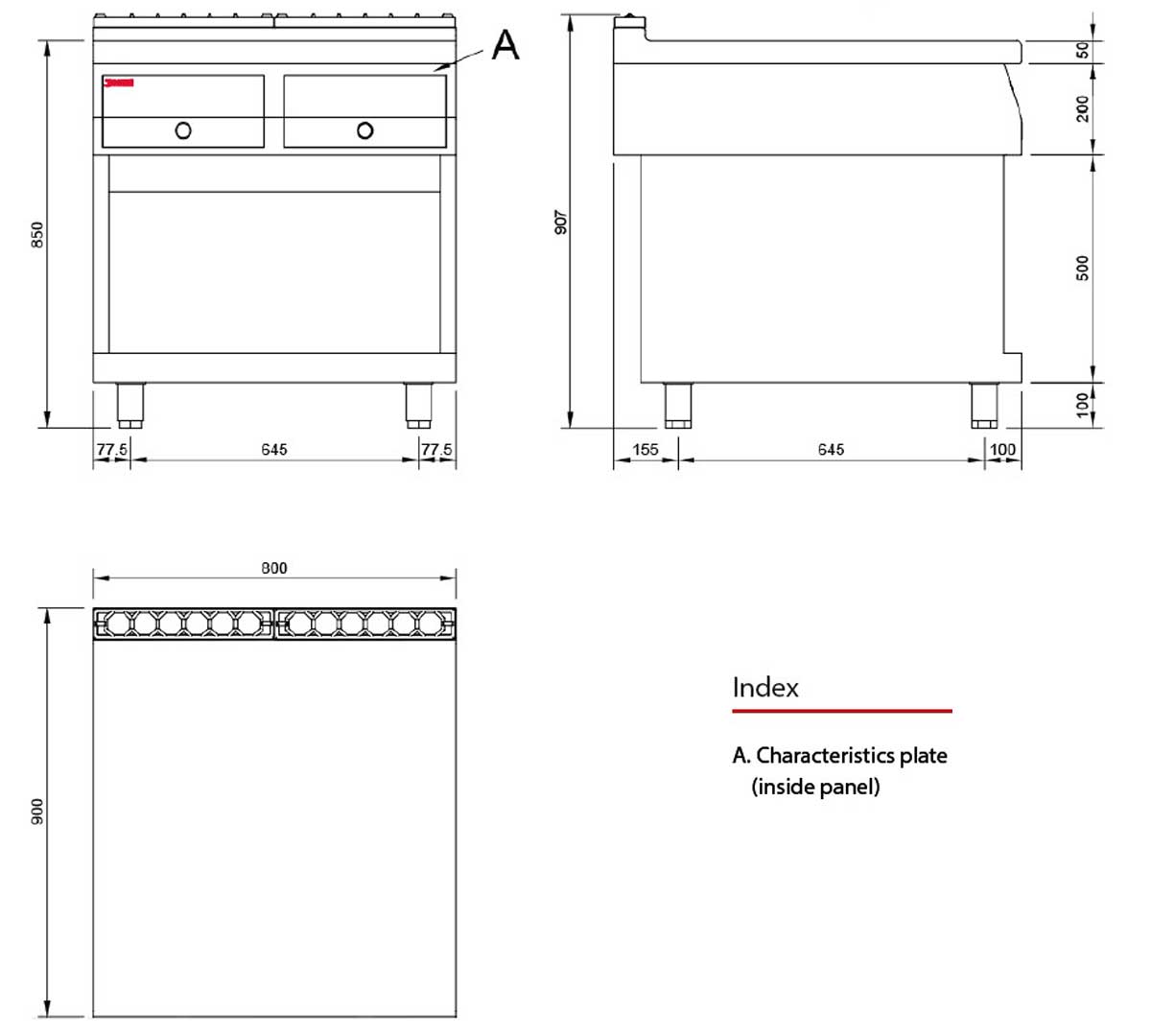 A

850

77.5 645 77.5

907

50

200

500

100

155 645 100

800

900

Index

A. Characteristics plate (inside panel)