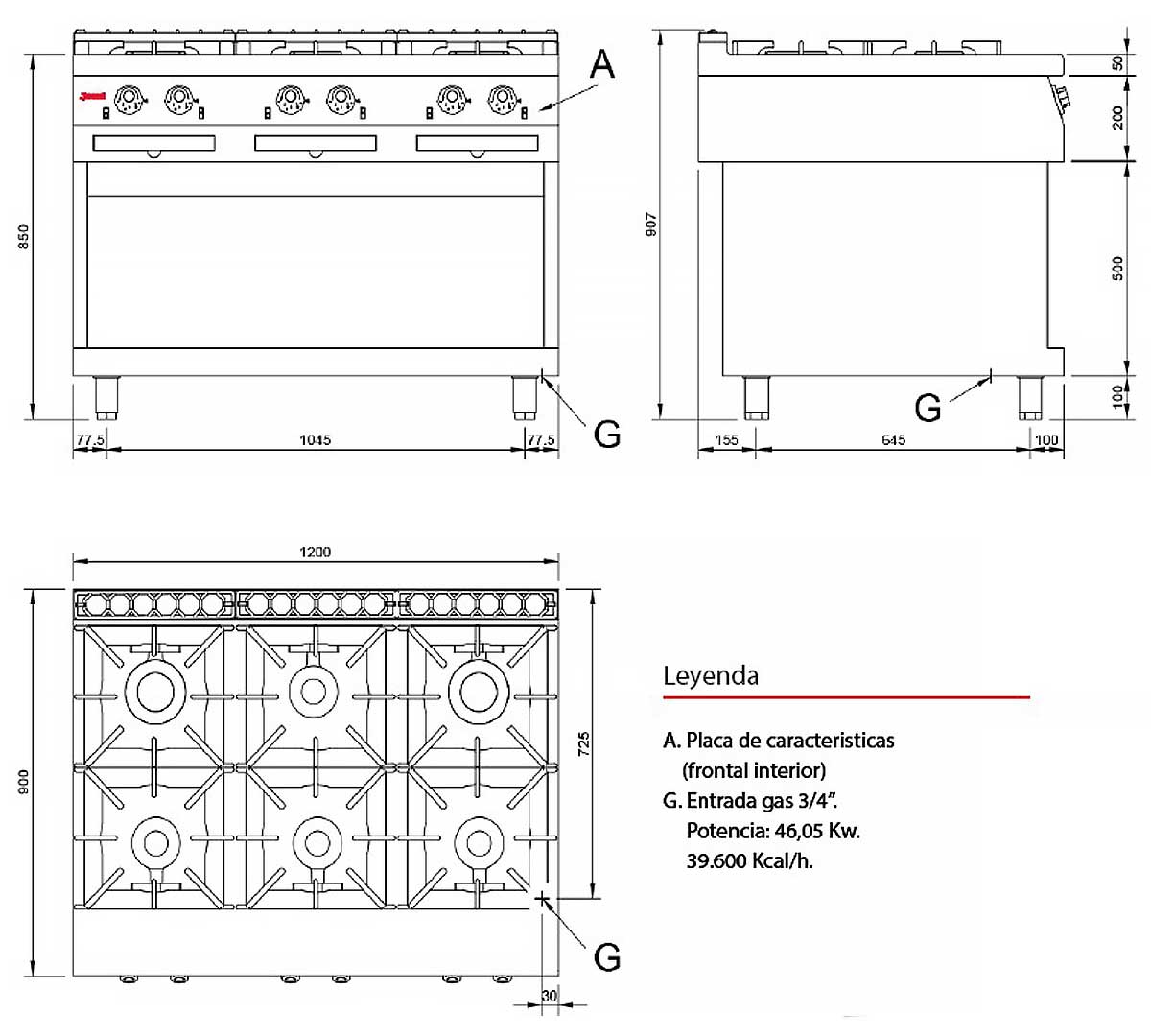 A

850

77,5 1045 77,5

G

907

50

200

500

100

G

155 645 100

1200

900

725

G

30

Leyenda

A. Placa de caracteristicas (frontal interior)
G. Entrada gas 3/4".
Potencia: 46,05 Kw.
39.600 Kcal/h.