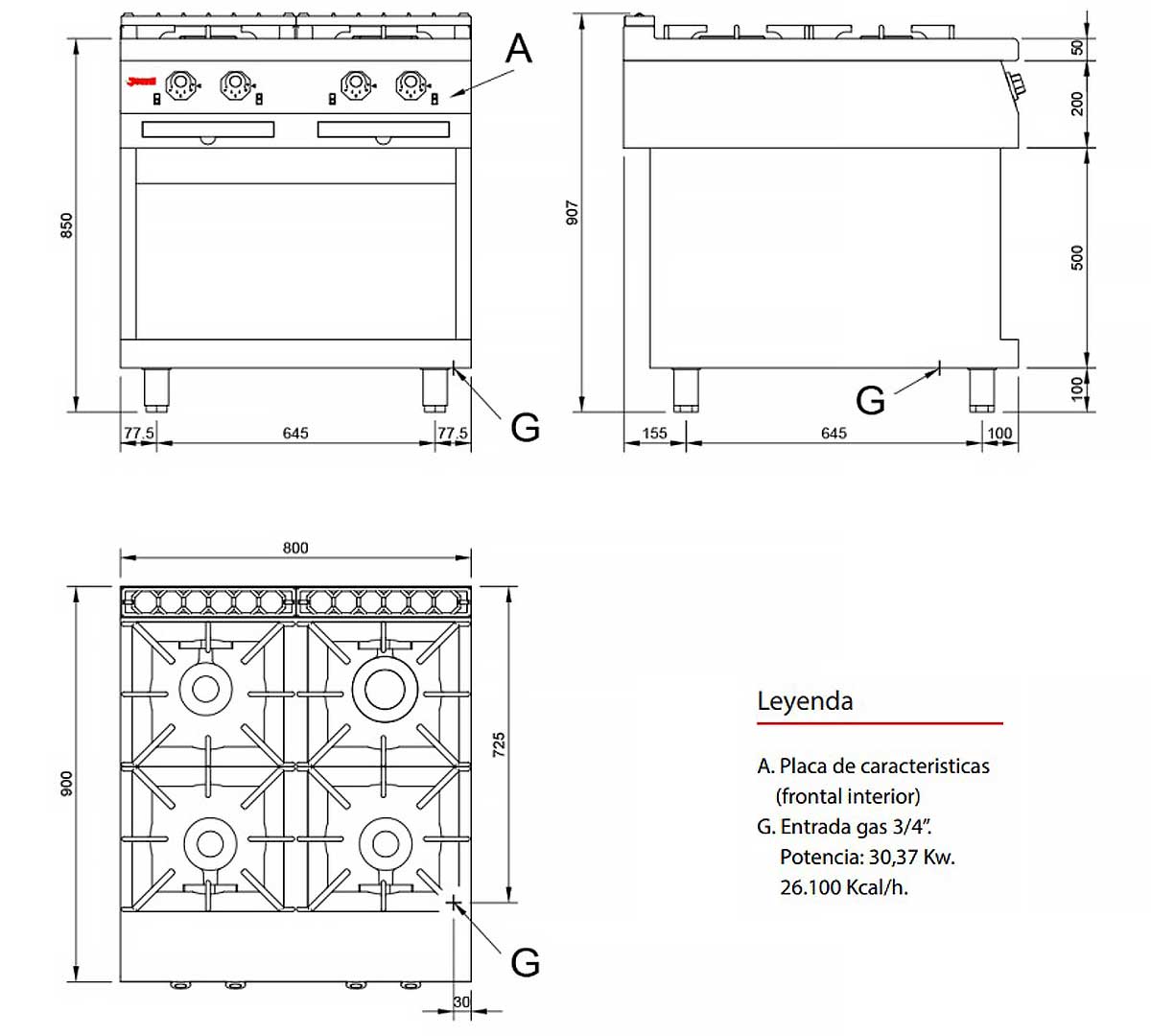 A

850

77.5 645 77.5

G

907

50

200

500

100

G

155 645 100

800

900

725

G

30

Leyenda

A. Placa de caracteristicas (frontal interior)
G. Entrada gas 3/4".
Potencia: 30,37 Kw.
26.100 Kcal/h.