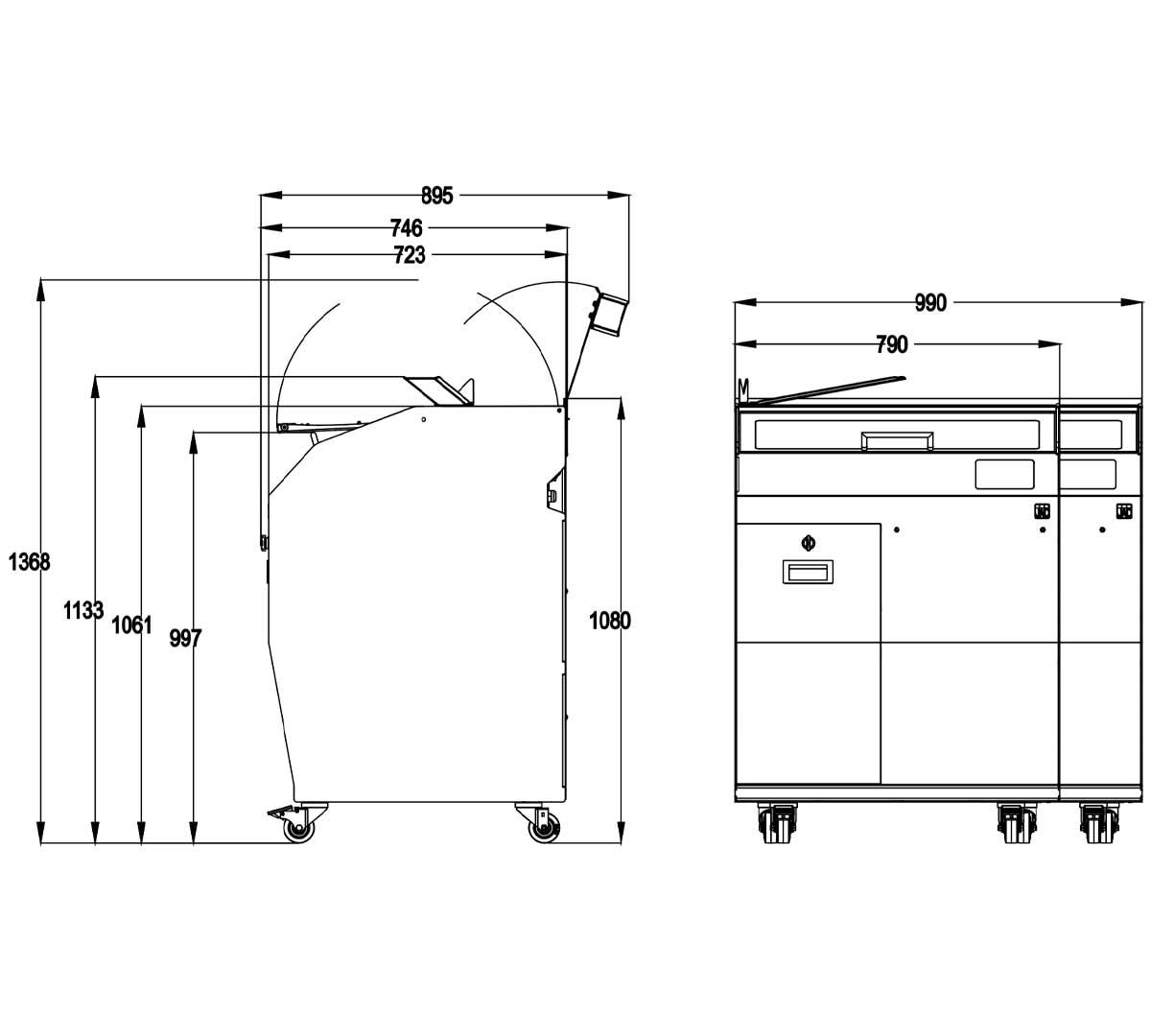 895
746
723
1368
1133
1061
997
1080
990
790
M