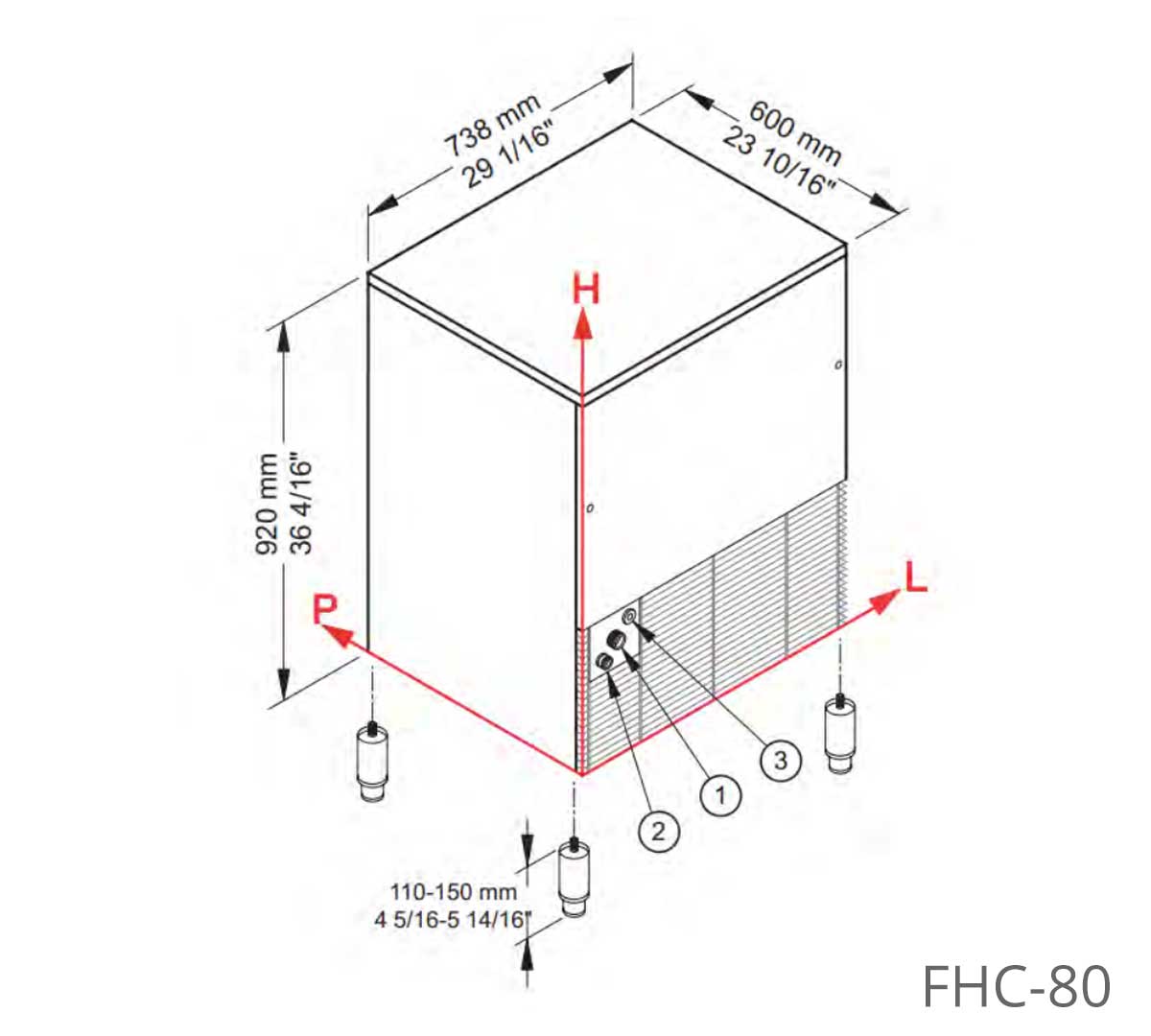 738 mm
29 1/16"

600 mm
23 10/16"

H

920 mm
36 4/16"

P

L

3

1

2

110-150 mm
4 5/16-5 14/16"

FHC-80