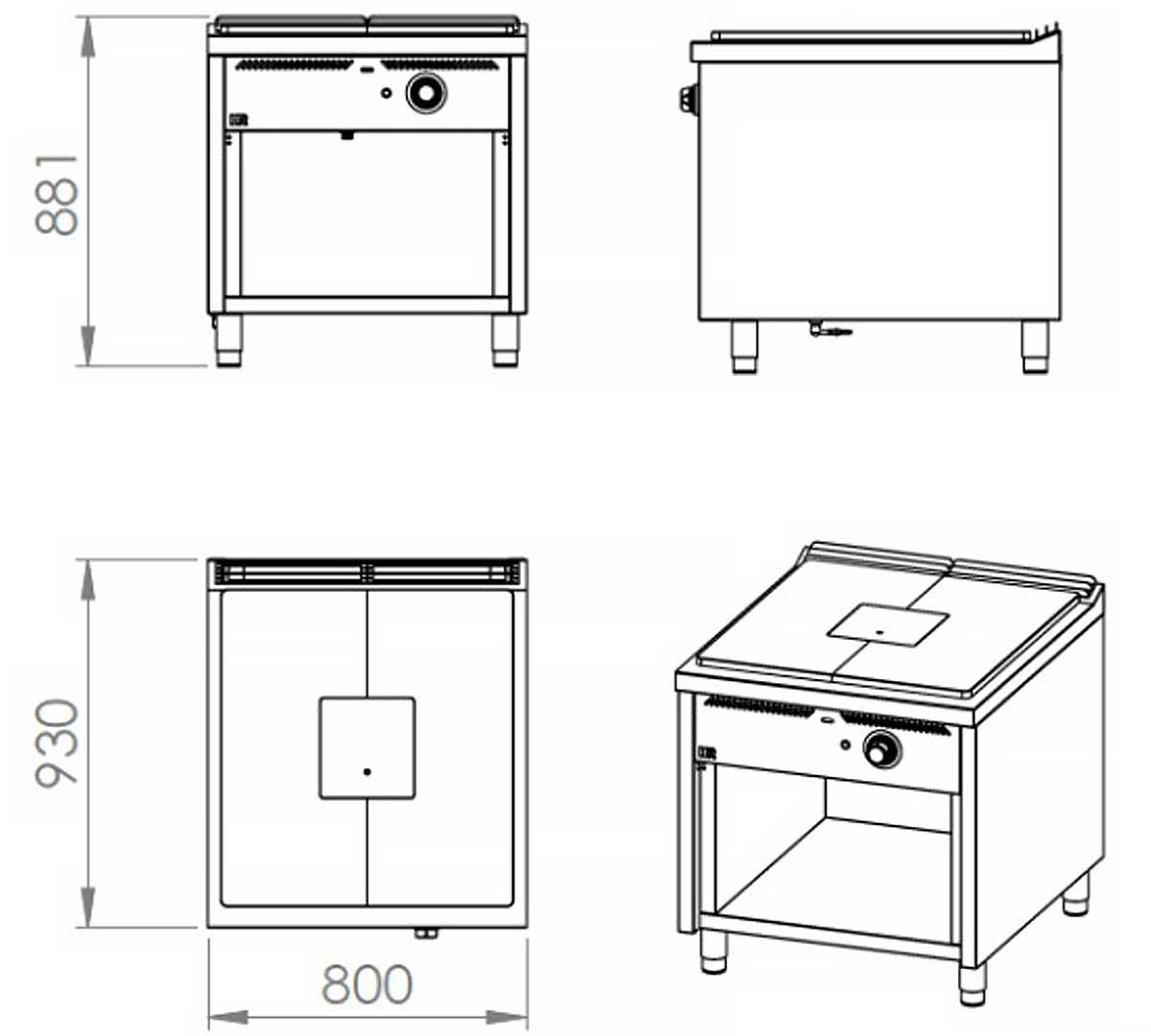 881

930

800