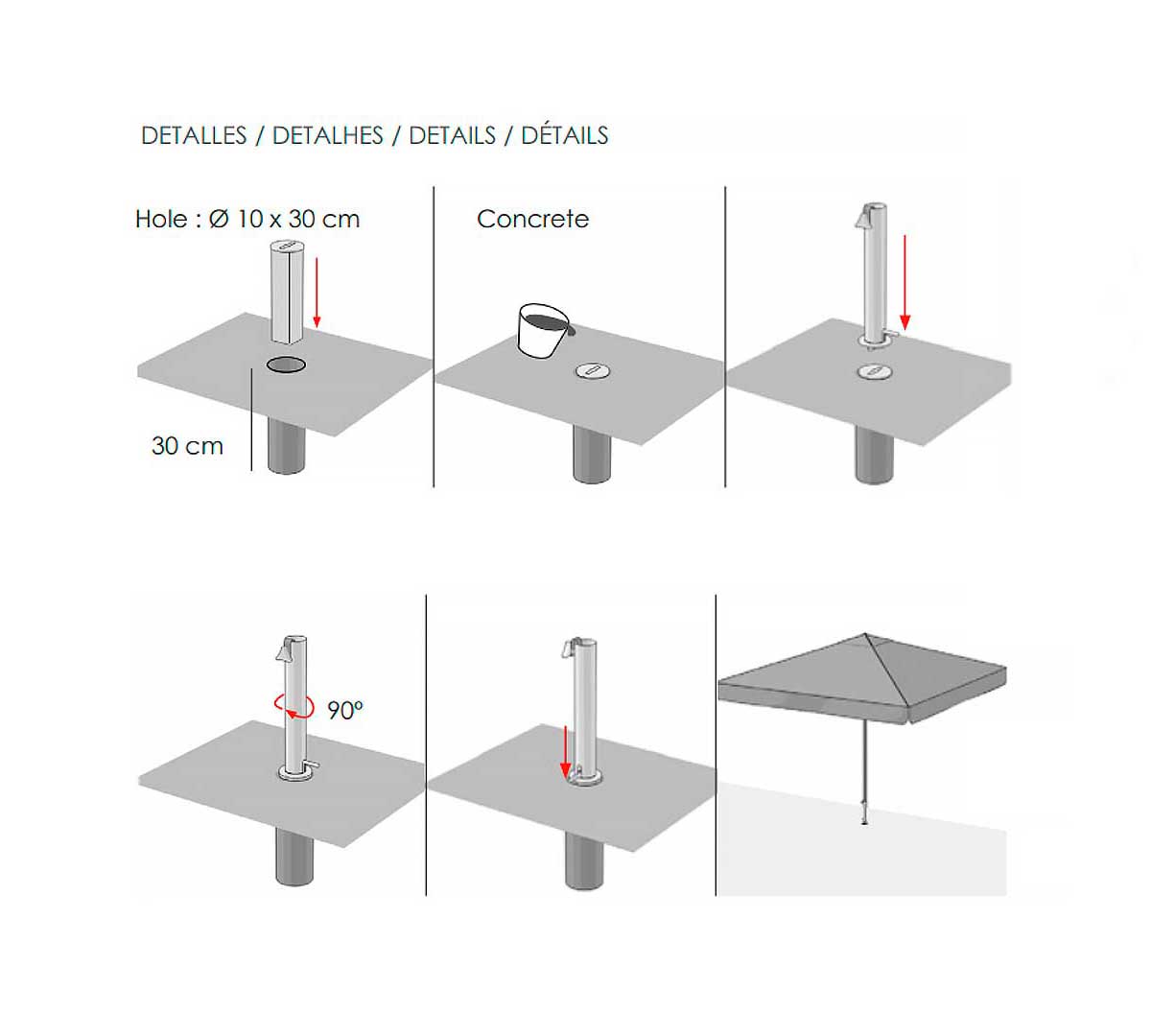 DETALLES / DETALHES / DETAILS / DÉTAILS

Hole : Ø 10 x 30 cm

30 cm

Concrete

90º