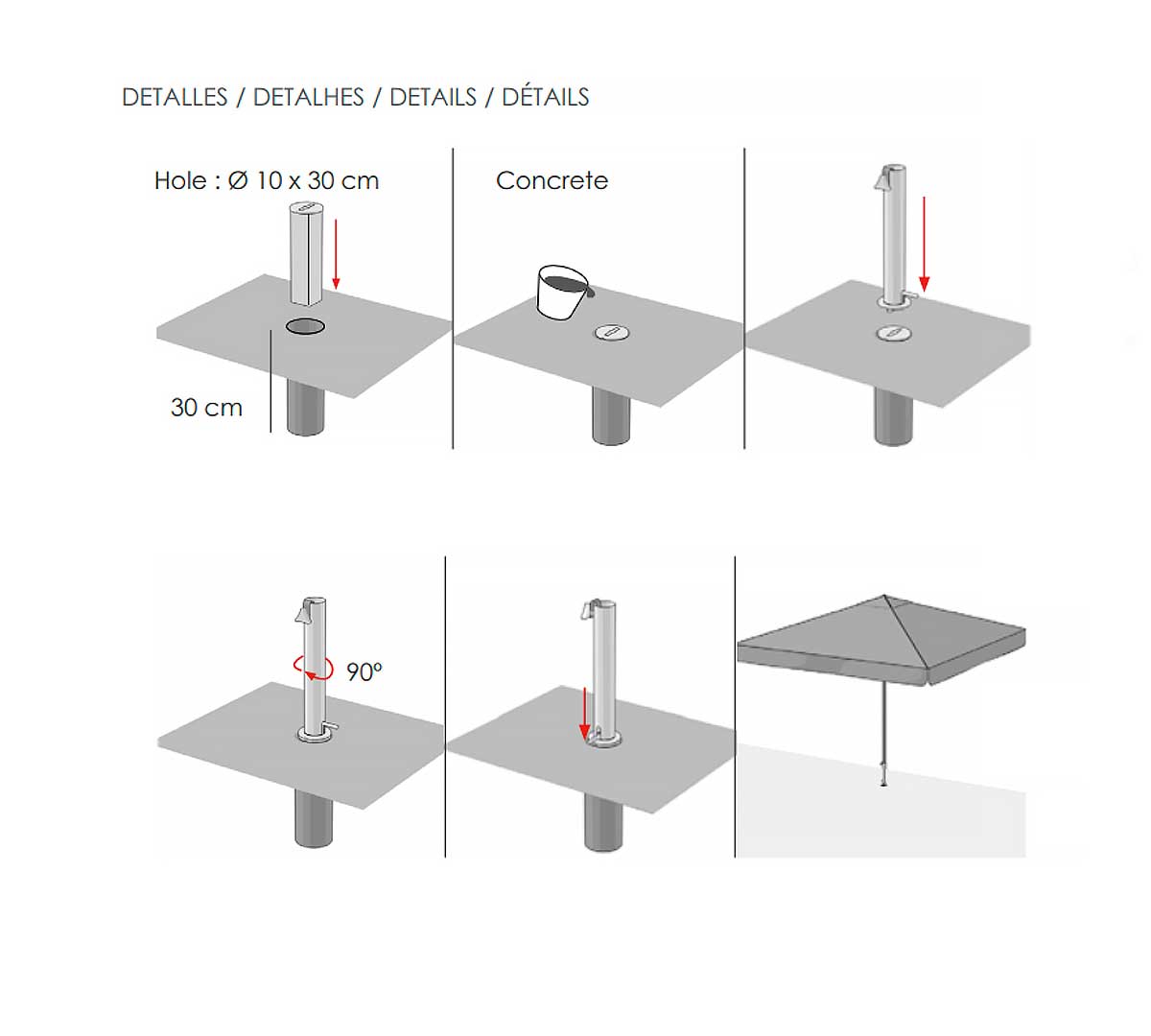 DETALLES / DETALHES / DETAILS / DÉTAILS

Hole : Ø 10 x 30 cm

30 cm

Concrete

90º