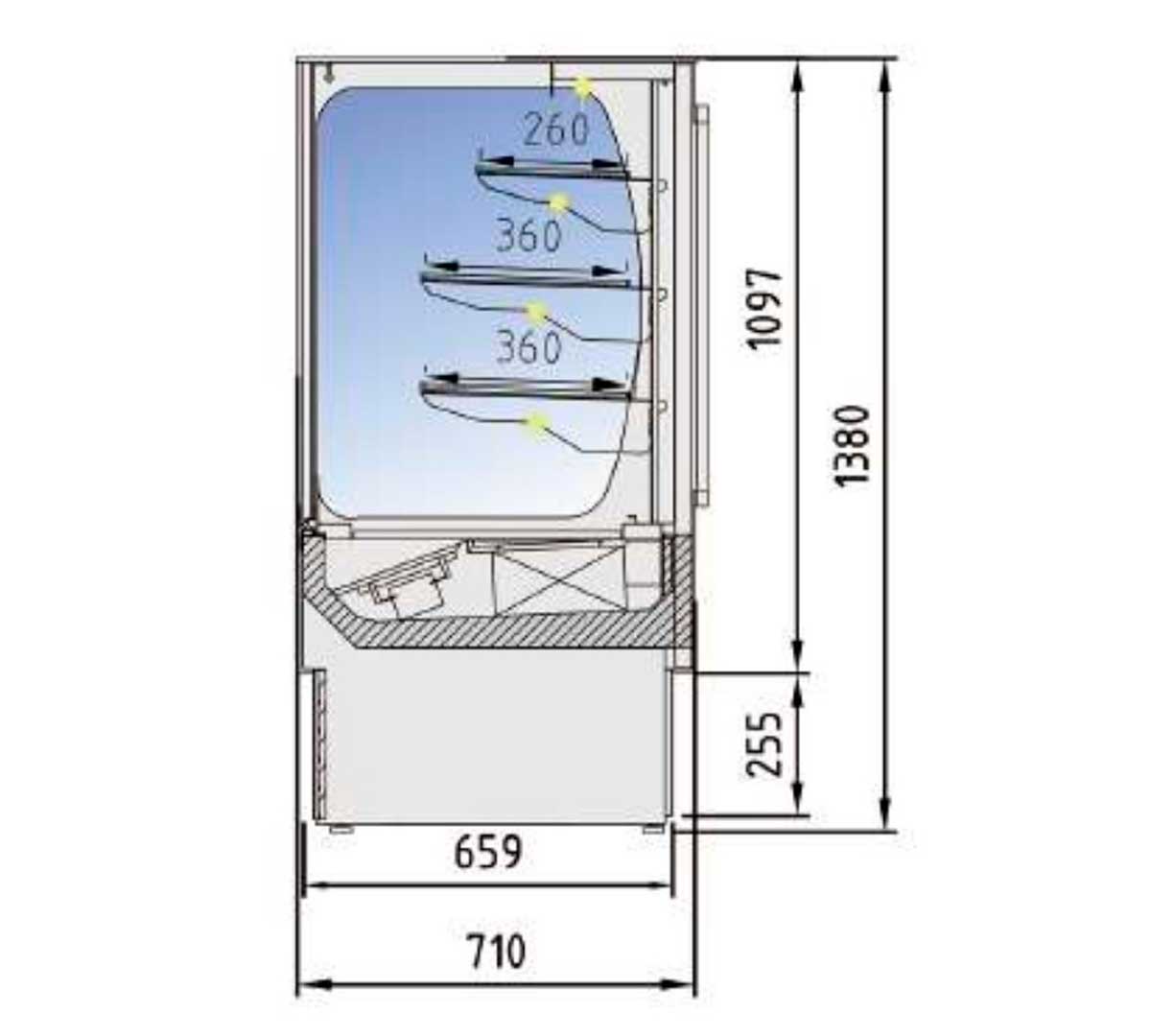 260
360
360
1097
1380
255
659
710